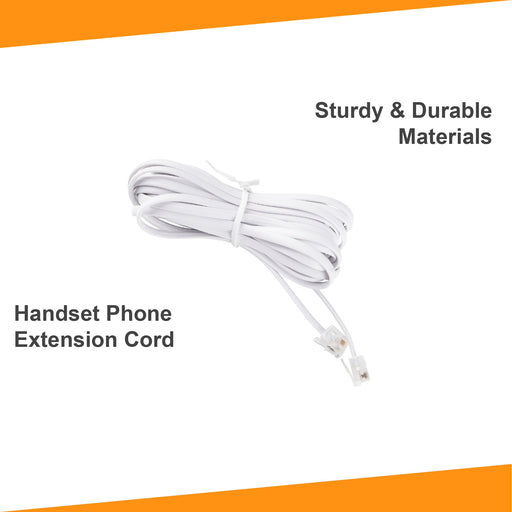 Sturdy & Durable Materials

Handset Phone Extension Cord